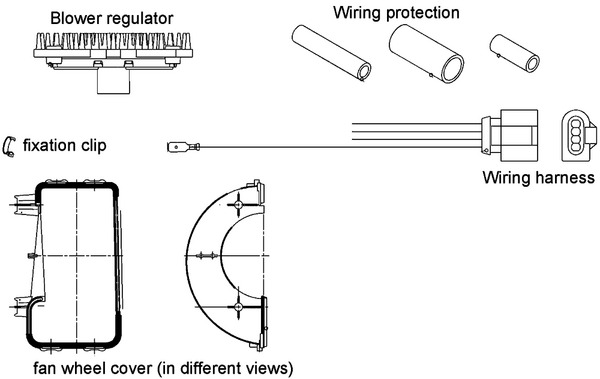 Blower regulator

Wiring protection

fixation clip

Wiring harness

fan wheel cover (in different views)